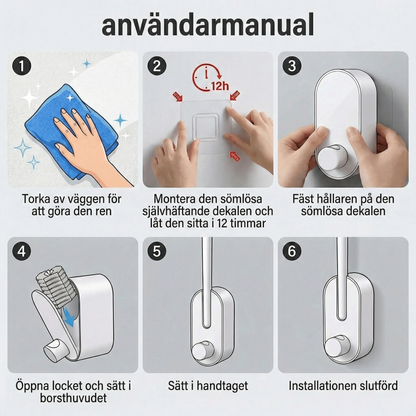 användarmanual

1

Torka av väggen för att göra den ren

2

12h

Montera den sömlösa självhäftande dekalen och låt den sitta i 12 timmar

3

Fäst hållaren på den sömlösa dekalen

4

Öppna locket och sätt i borsthuvudet

5

Sätt i handtaget

6

Installationen slutförd