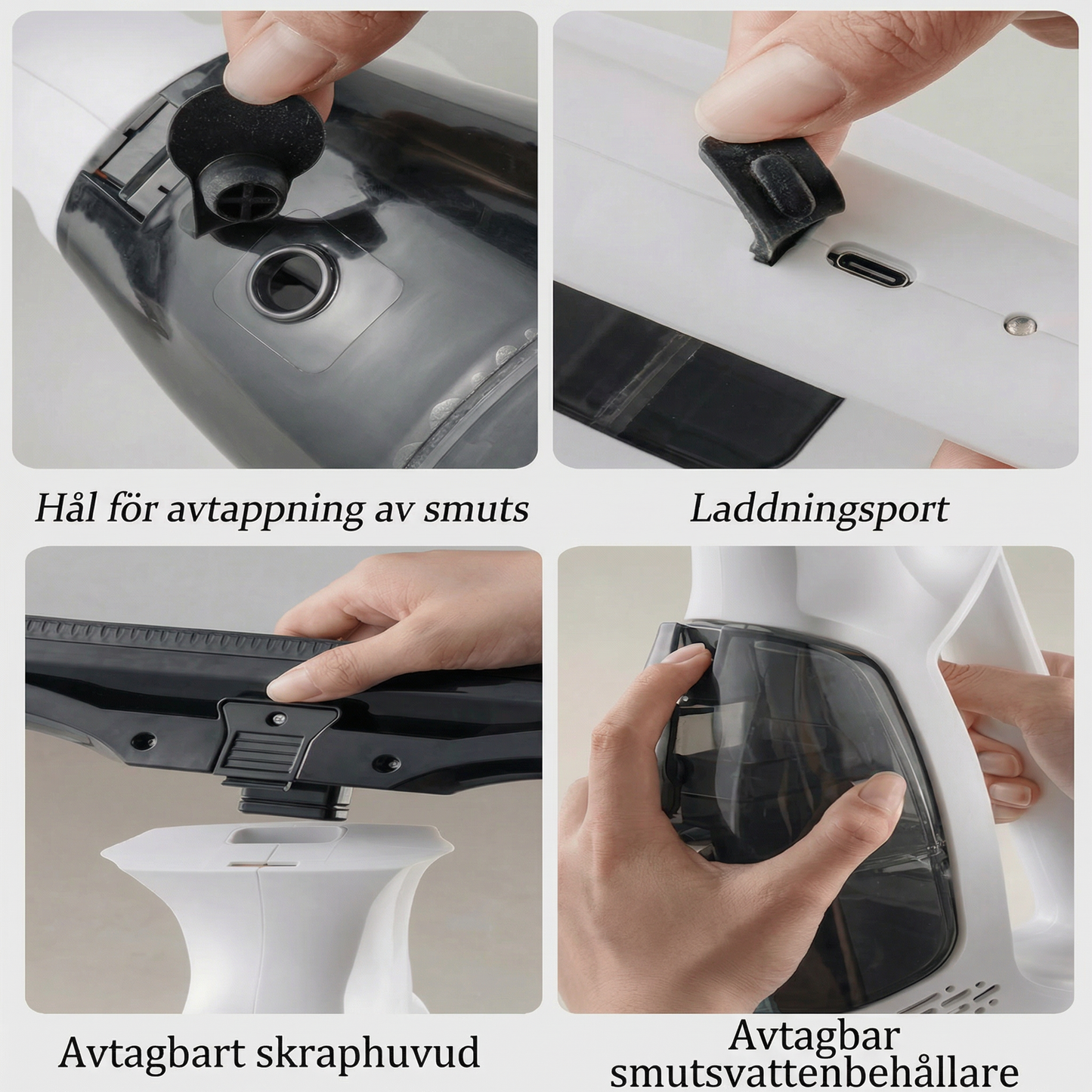 Hål för avtappning av smuts

Laddningsport

Avtagbart skraphuvud

Avtagbar smutsvattenbehållare