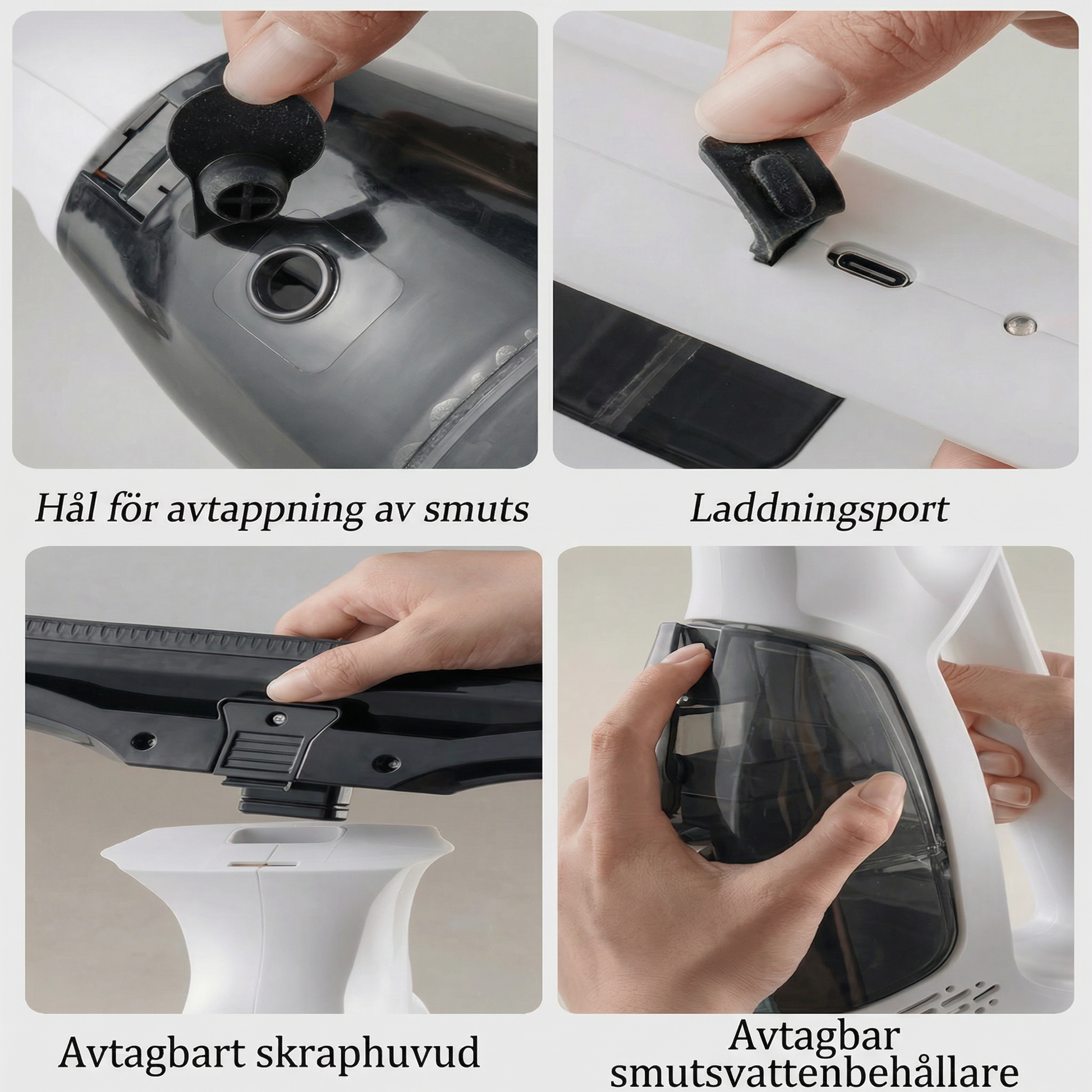 Hål för avtappning av smuts

Laddningsport

Avtagbart skraphuvud

Avtagbar smutsvattenbehållare